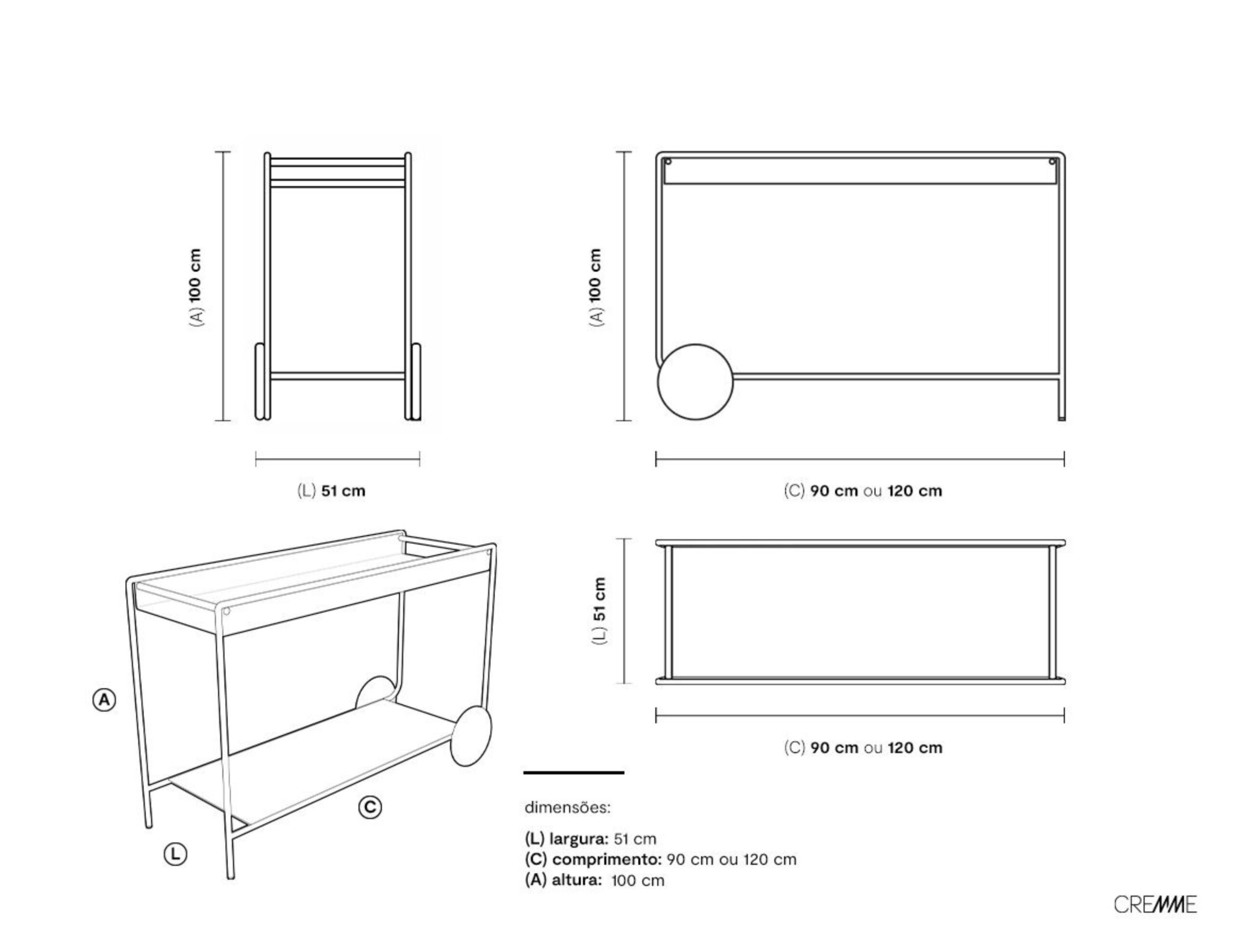 (A) 100 cm

(L) 51 cm

(A) 100 cm

(C) 90 cm ou 120 cm

A

C

L

(L) 51 cm

(C) 90 cm ou 120 cm

dimensões:

(L) largura: 51 cm
(C) comprimento: 90 cm ou 120 cm
(A) altura: 100 cm

CREMME